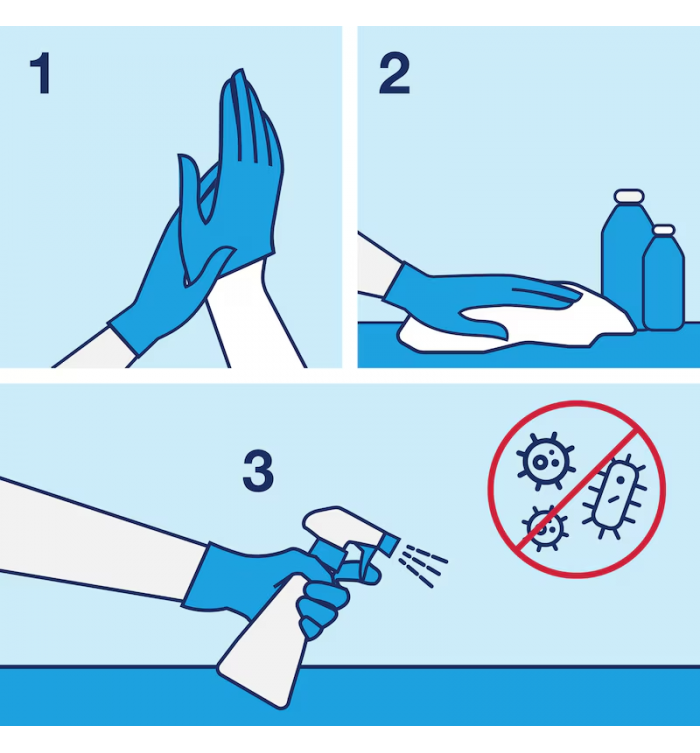 1

2

3