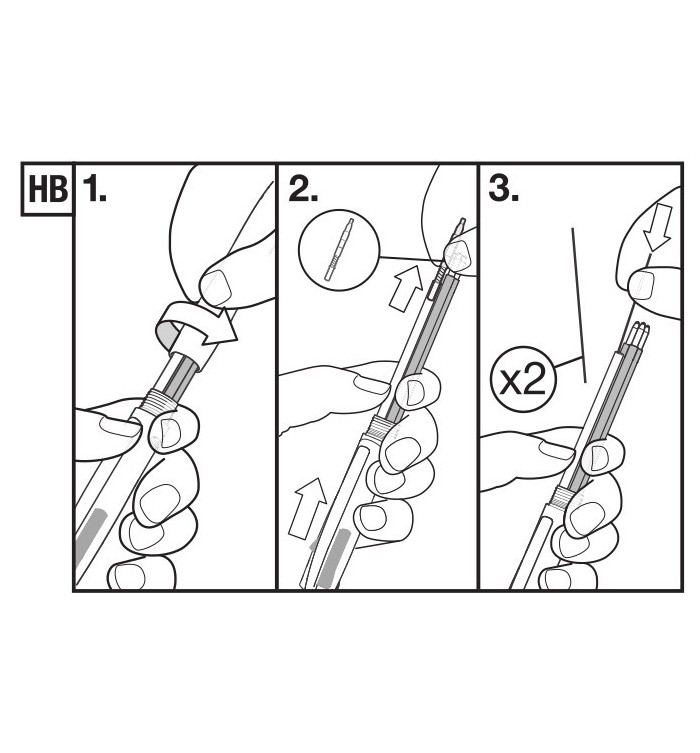 HB
1.
2.
3.
x2