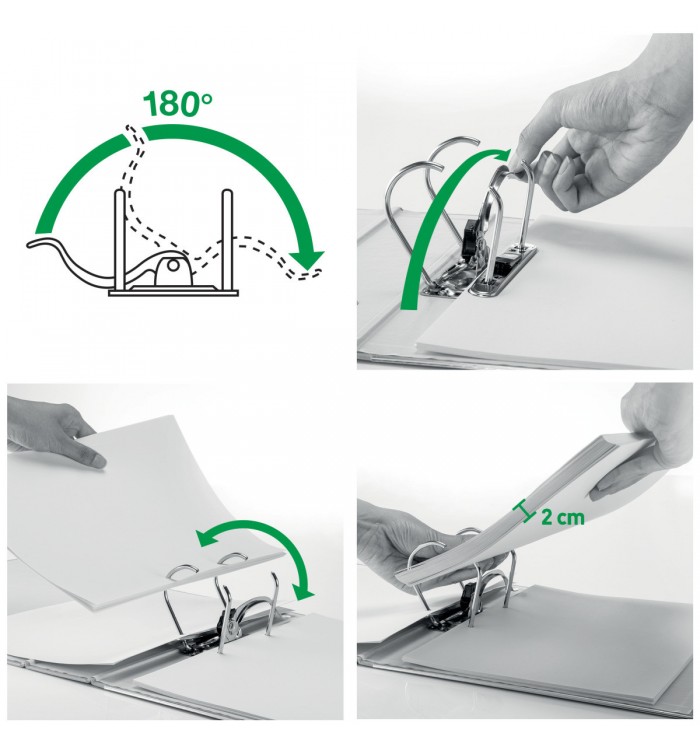 180°

2 cm