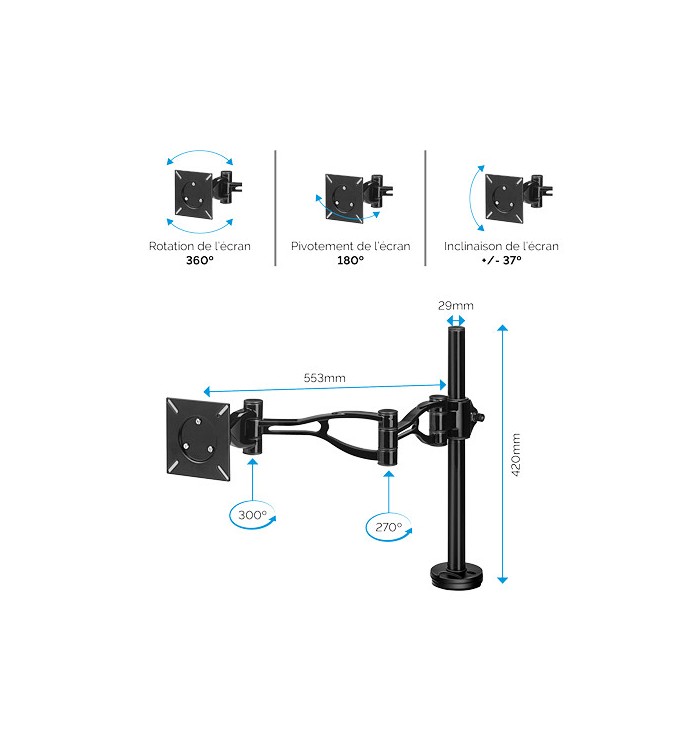 Rotation de l'écran
360°

Pivotement de l'écran
180°

Inclinaison de l'écran
+/- 37°

29mm

553mm

420mm

300°

270°